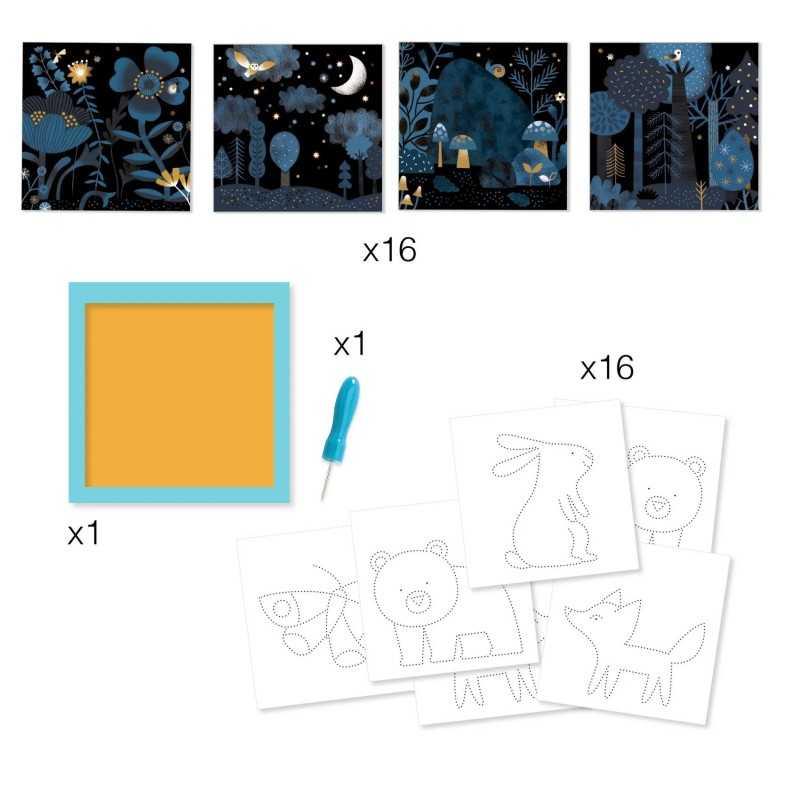 x16

x1

x16

x1